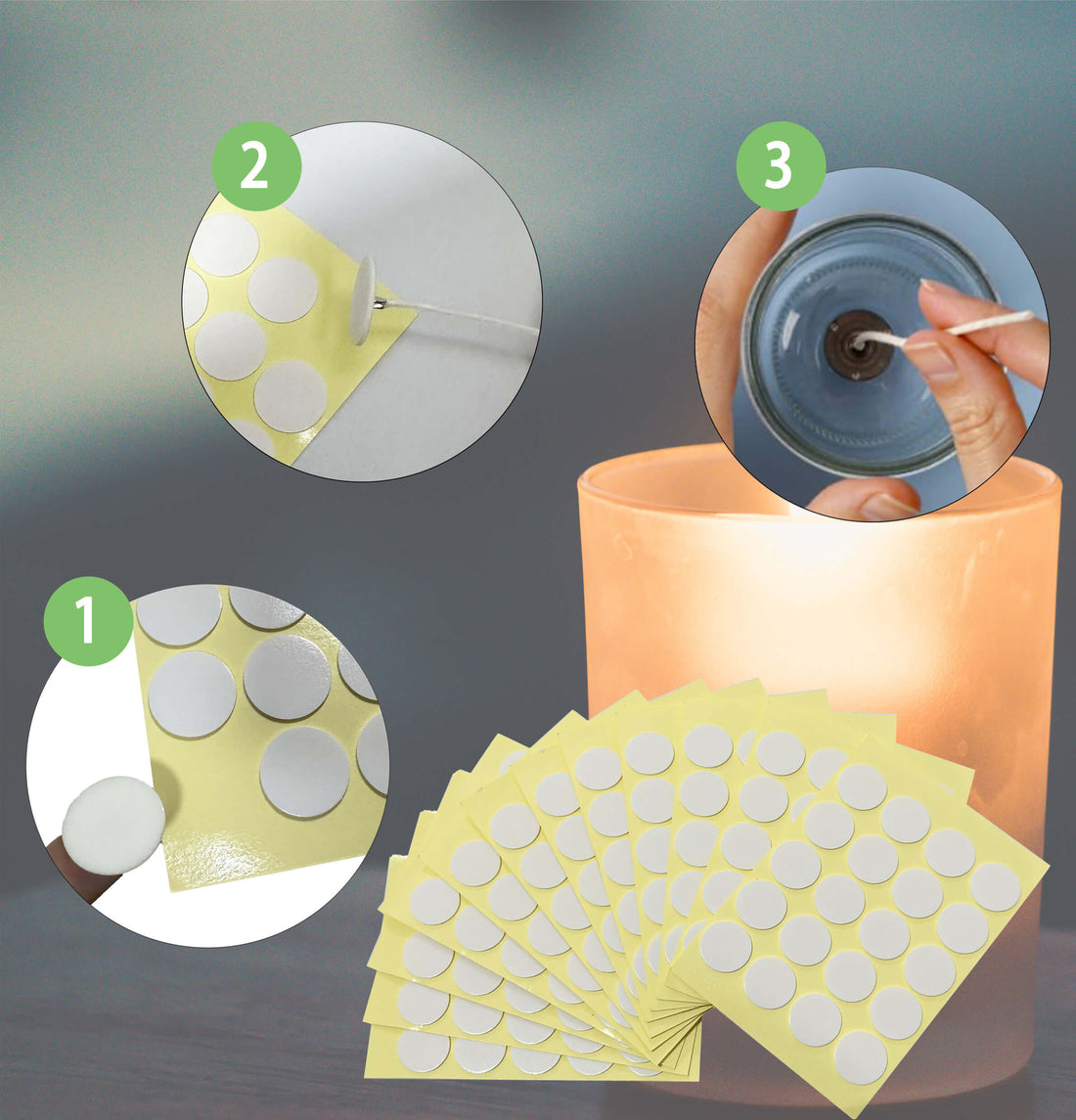 2

3

1