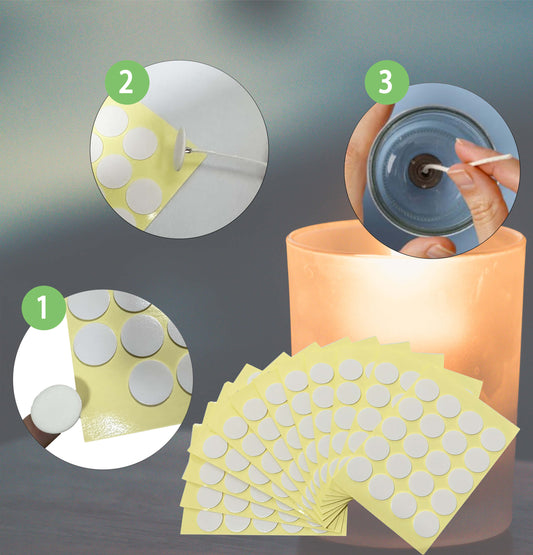 2

3

1